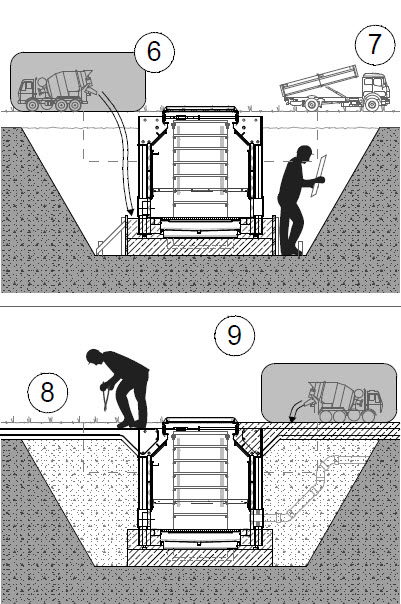 6

7

9

8